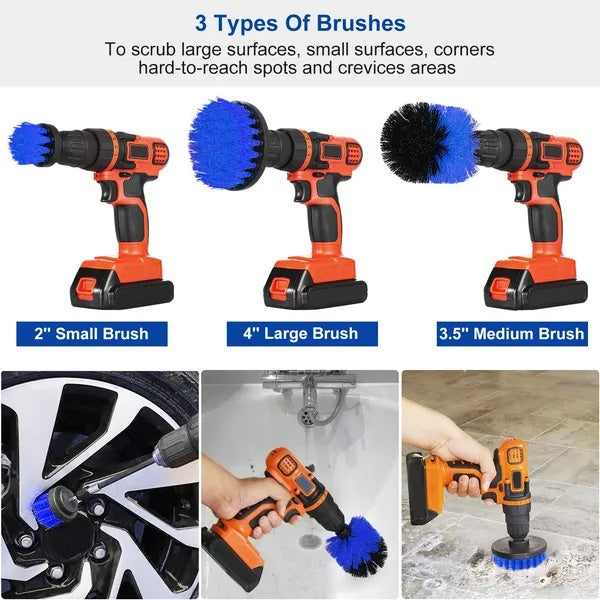 3 Types Of Brushes

To scrub large surfaces, small surfaces, corners hard-to-reach spots and crevices areas

2" Small Brush

4" Large Brush

3.5" Medium Brush