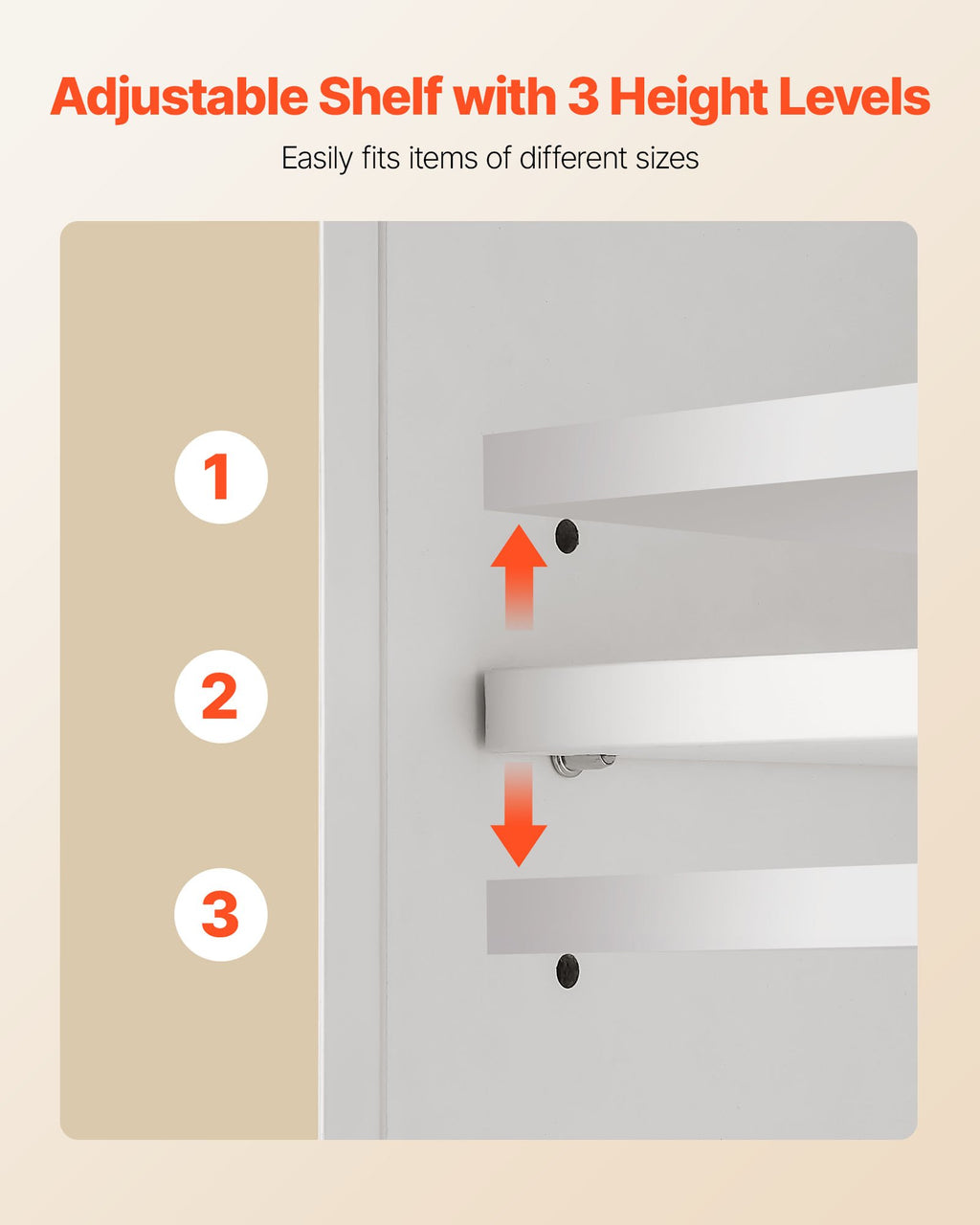 Adjustable Shelf with 3 Height Levels

Easily fits items of different sizes

1

2

3