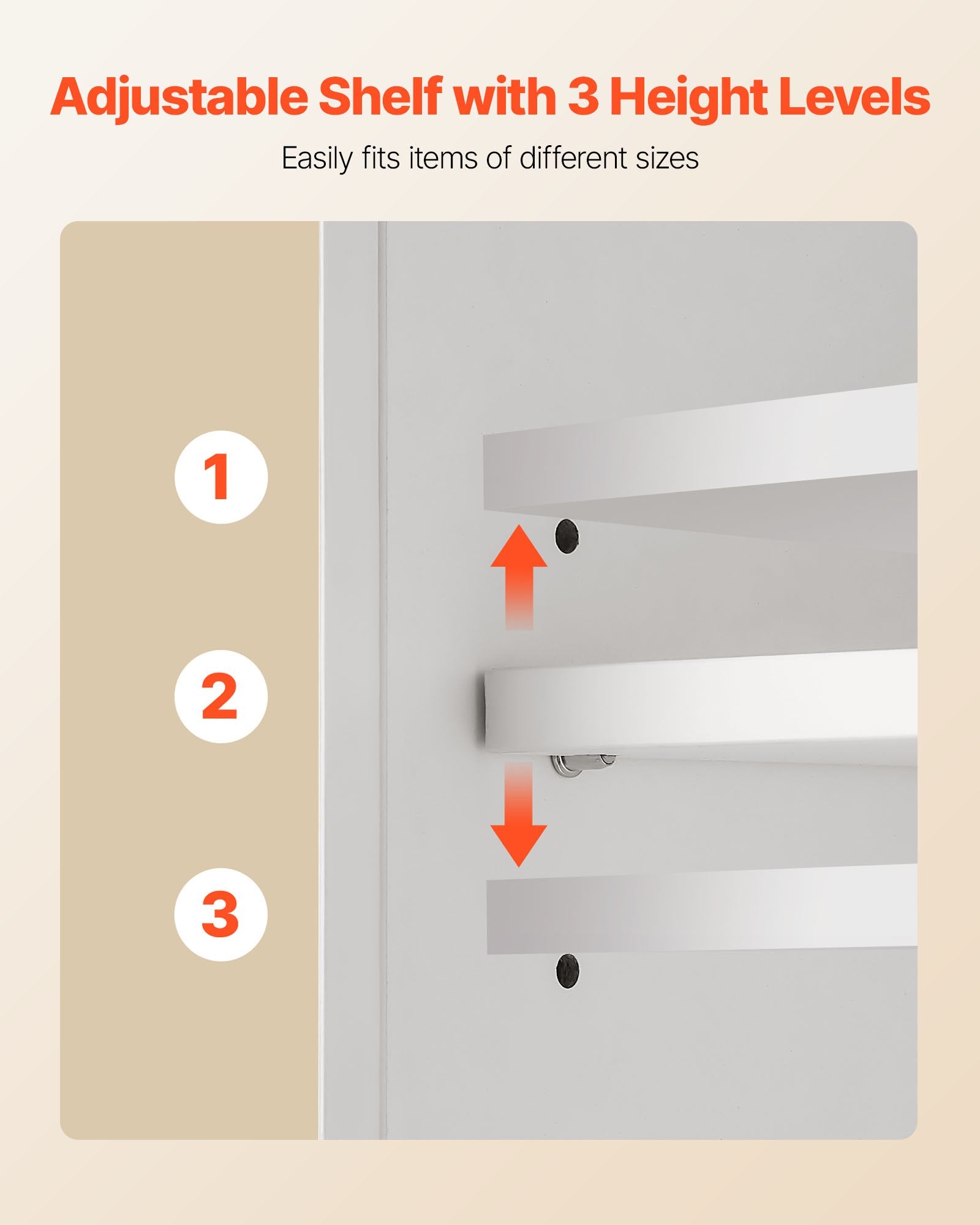 Adjustable Shelf with 3 Height Levels

Easily fits items of different sizes

1

2

3