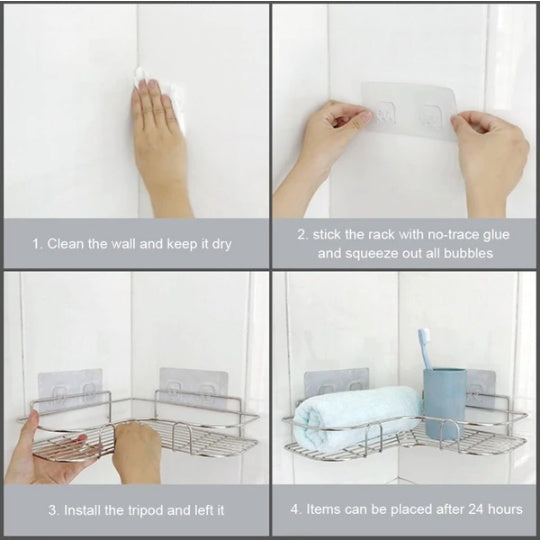 1. Clean the wall and keep it dry

2. stick the rack with no-trace glue and squeeze out all bubbles

3. Install the tripod and left it

4. Items can be placed after 24 hours